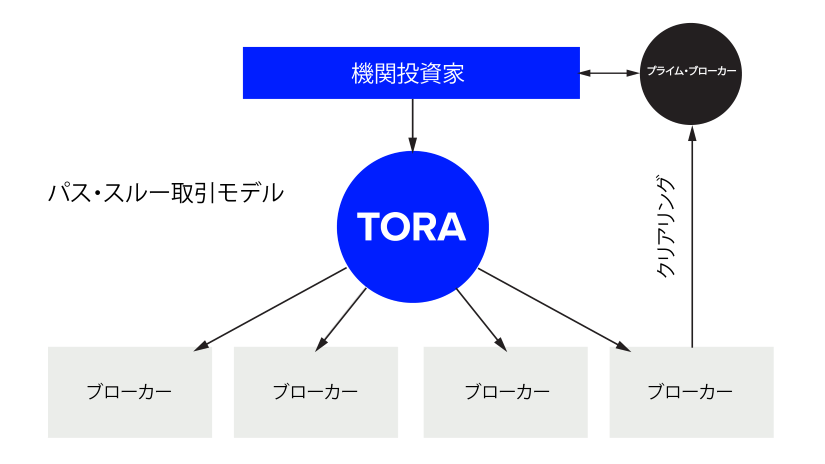 機関投資家

プライム・ブローカー

パス・スルー取引モデル

TORA

クリアリング

ブローカー

ブローカー

ブローカー

ブローカー